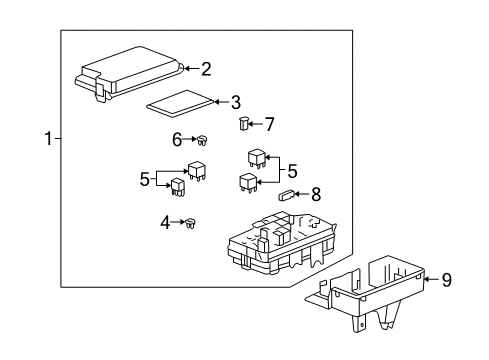 1
2
3
7
6
5
5
8
4
9