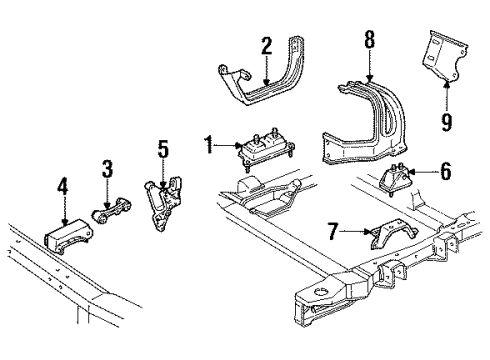 2
8
9
1
5
3
4
6
7