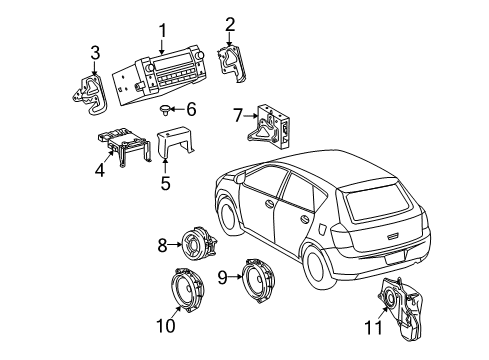 1
2
3
6
7
4
5
8
9
10
11