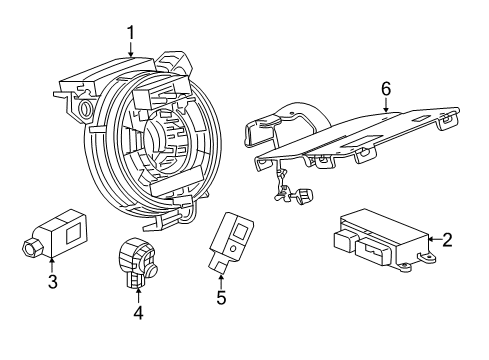 1
6
2
3
4
5