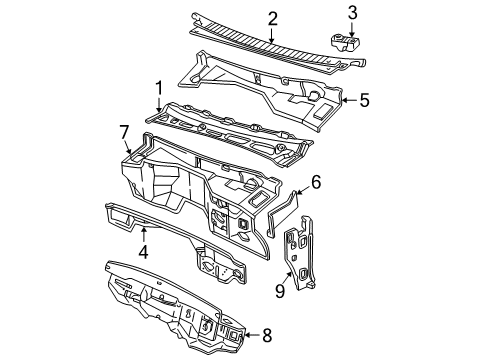 2
3
5
1
7
6
4
9
8