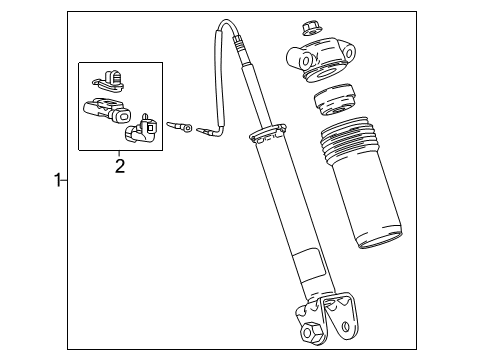 2

1