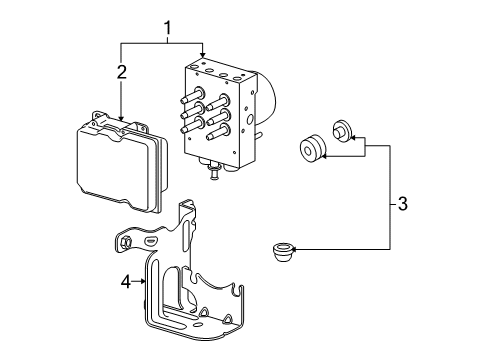 1
2
3
4