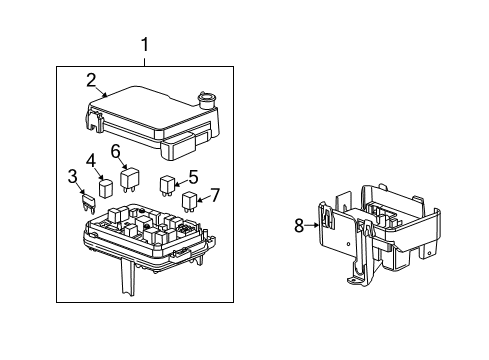 1
2
6
4
3
5
7
8