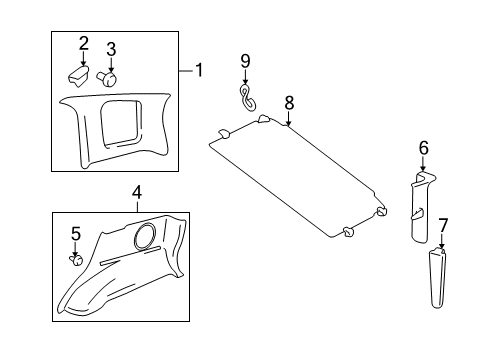 2
3
1
9
8
6
4
5
7