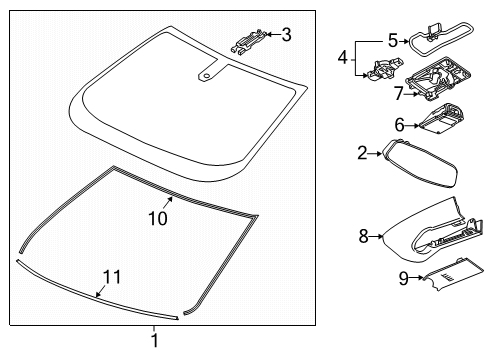 3
5
4
7
6
2
10
8
11
9
1