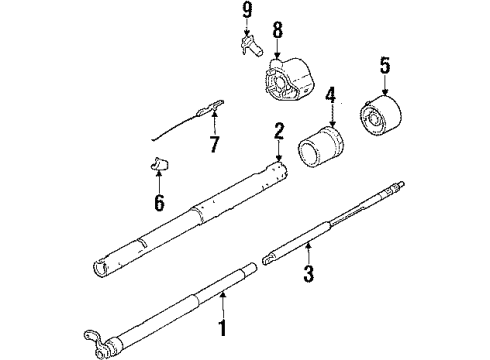 9
8
5
4
7
2
6
3
1