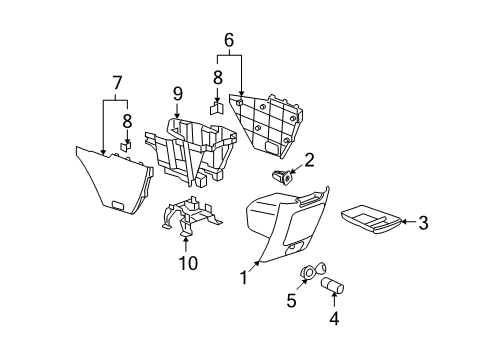 6
7
8
9
8
2
3
10
1
5
4