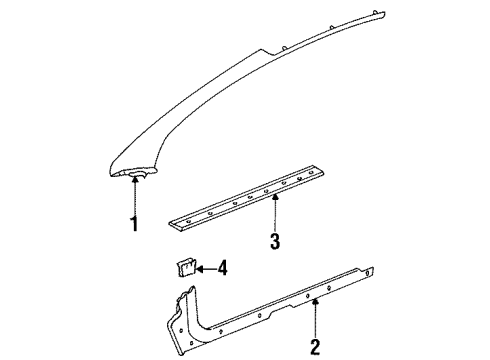 1
3
4
2