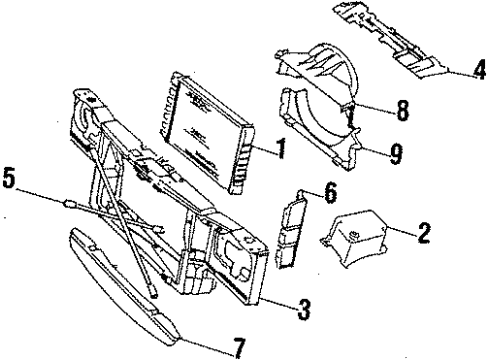 4
8
1
9
5
6
2
3
7