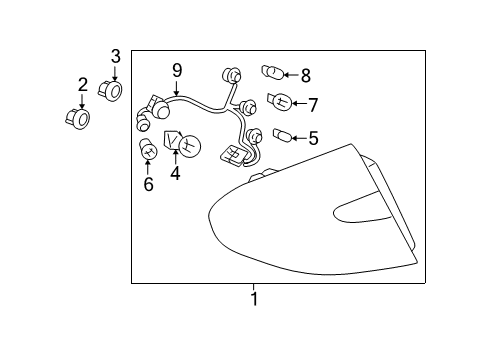 3
2
9
8
7
5
4
6
1