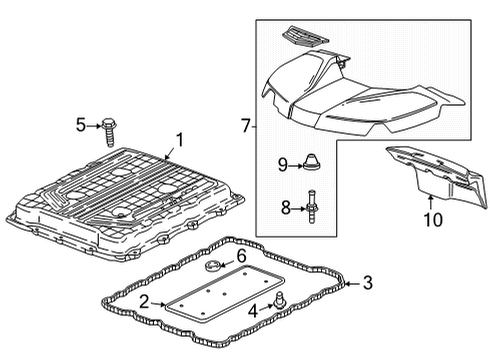 5
1
7
9
8
10
6
3
2
4