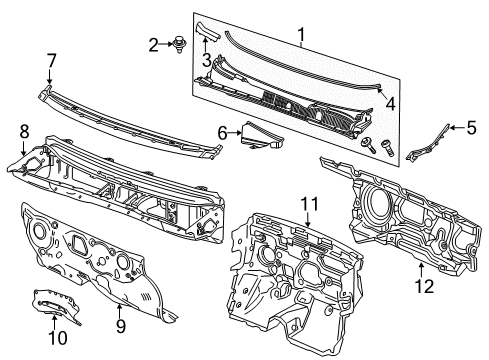 1
2
3
7
4
5
6
8
11
12
9
10