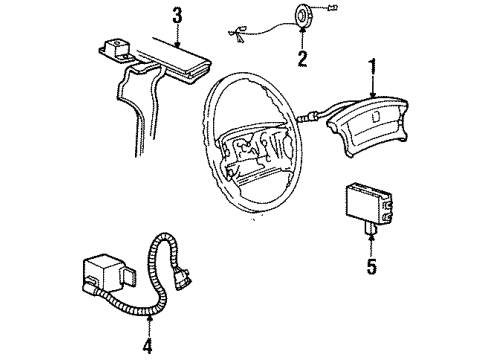 3
2
1
5
4