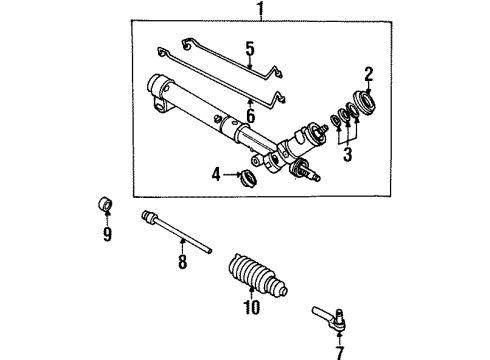 1
5
2
6
3
4
9
8
10
7