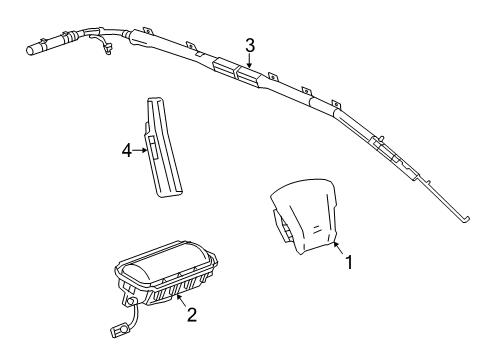 3
4
1
2