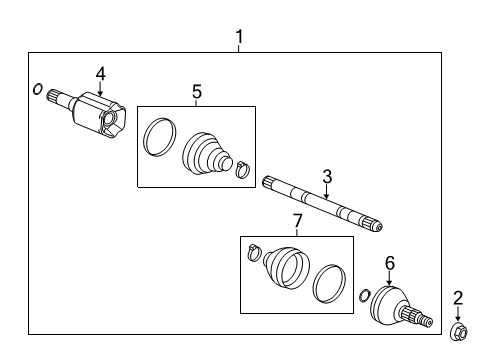 1
4
5
3
7
6
2