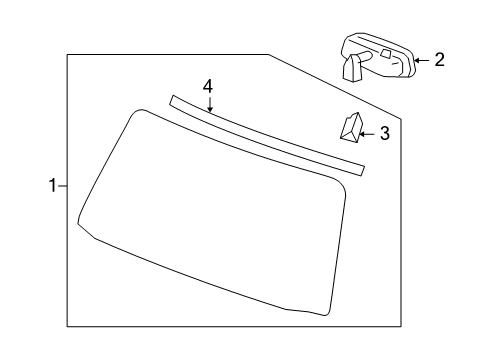 2
4
3
1