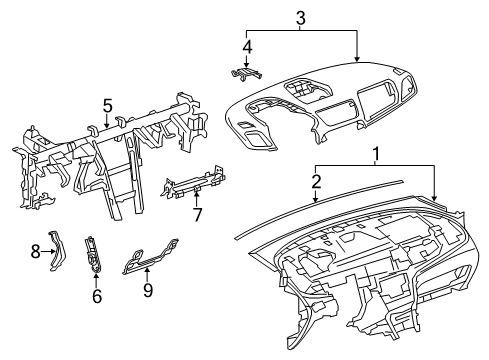 3
4
5
1
2
7
8
6
9