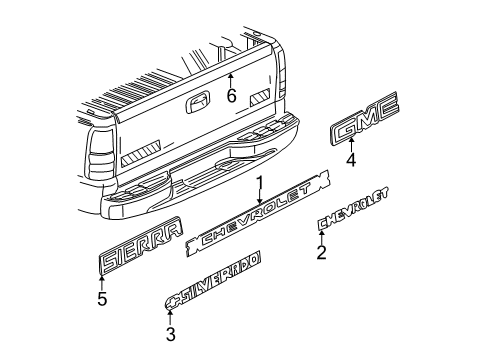 6
GMC
4
1
CHEVROLET
CHEVROLET
2
SIERRA
5
SILVERADO
3