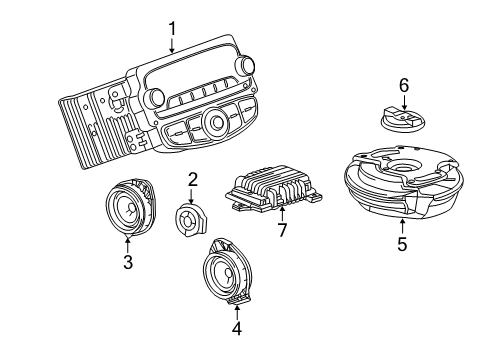 1
6
2
7
5
3
4