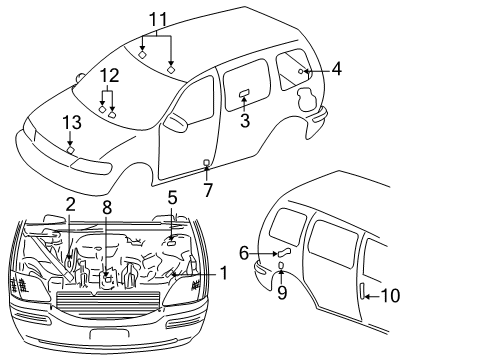 11
12
4
13
3
7
2
8
5
6
1
9
10