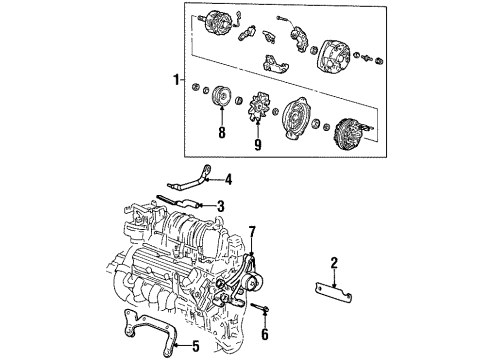 1
8
9
4
3
7
2
6
5