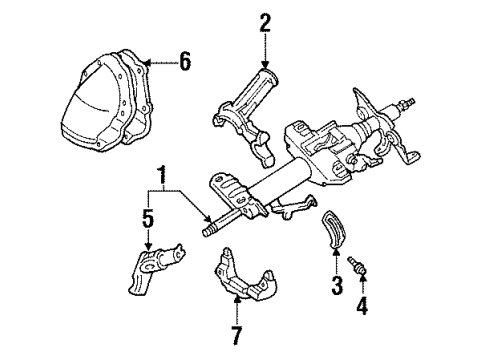 2
6
1
5
3
4
7