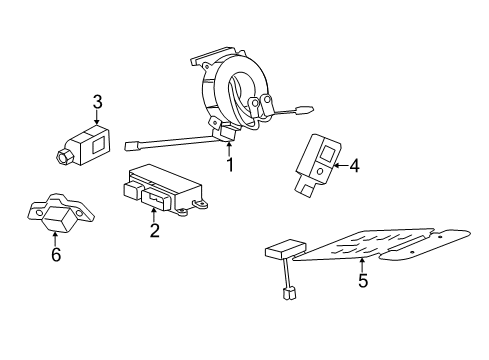 3
1
4
2
6
5