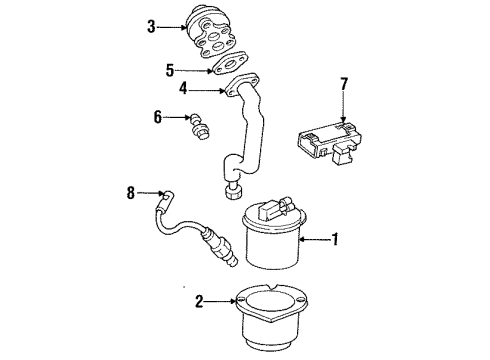 3
5
4
7
6
8
1
2