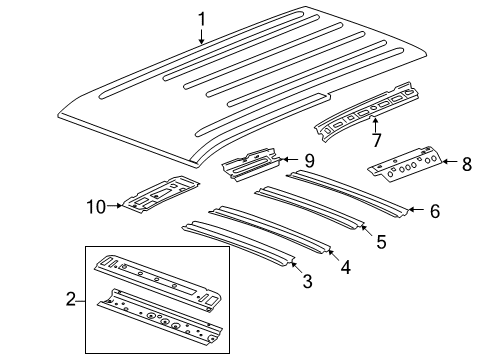 1
7
9
8
10
6
5
4
3
2