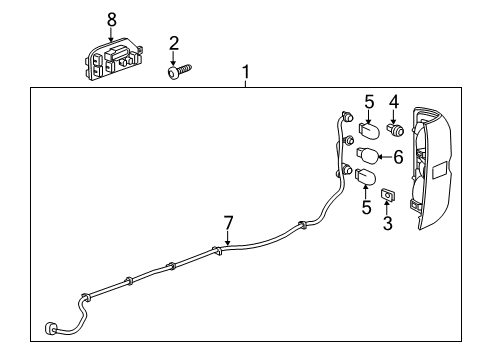 8
2
1
5
4
6
5
3
7