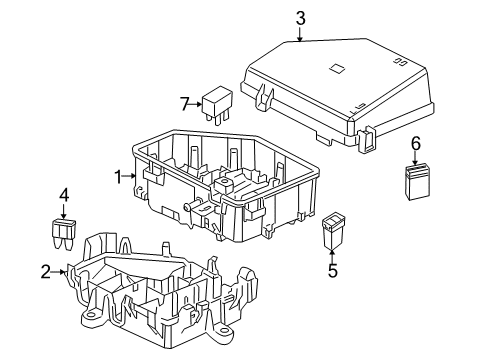 3
7
6
1
4
5
2