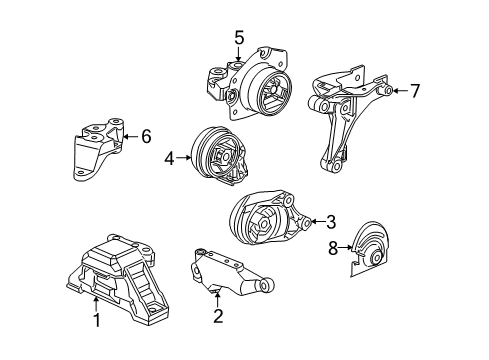 5
7
6
4
3
8
1
2