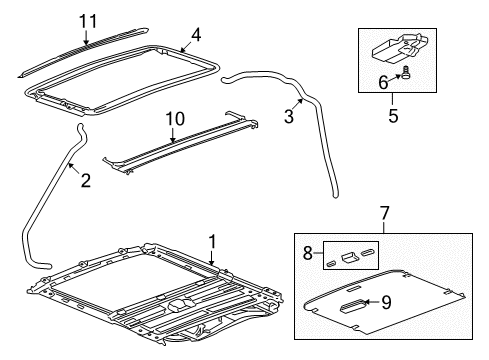 11
4
6
5
3
10
2
7
1
8
9