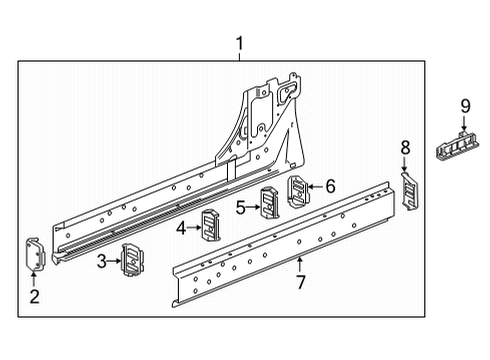 1
9
8
6
5
4
3
2
7