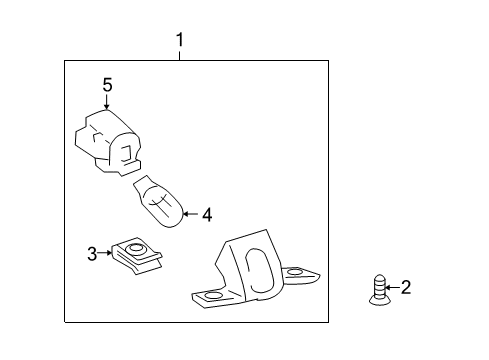 1
5
4
3
2