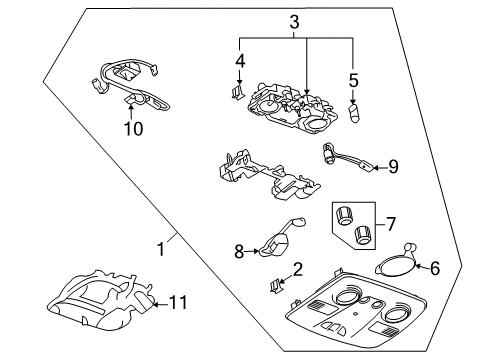 3
4
5
10
9
7
1
8
2
6
11