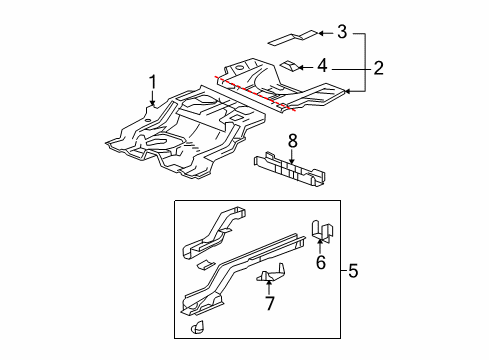 3
4
2
1
8
6
5
7