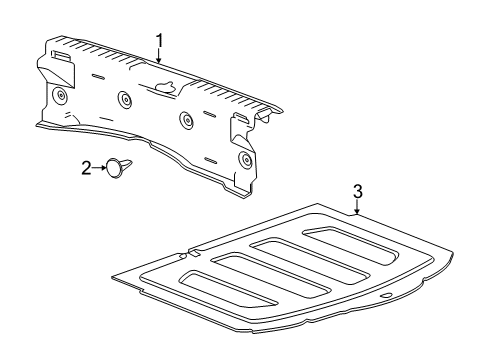 1
2
3