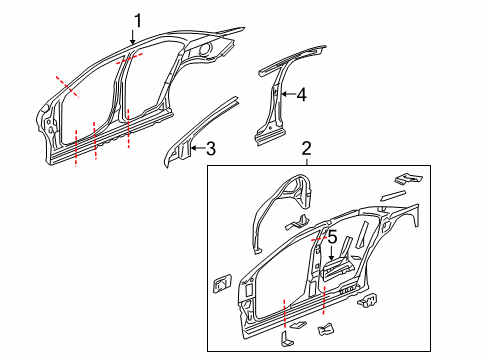 1
4
3
2
5