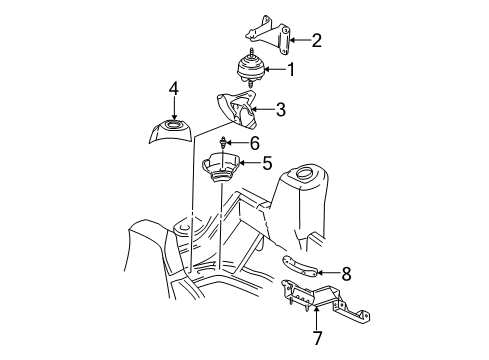 2
1
4
3
6
5
8
7