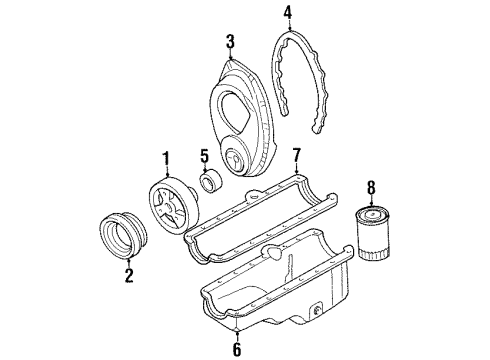 4
3
1
5
7
8
2
6