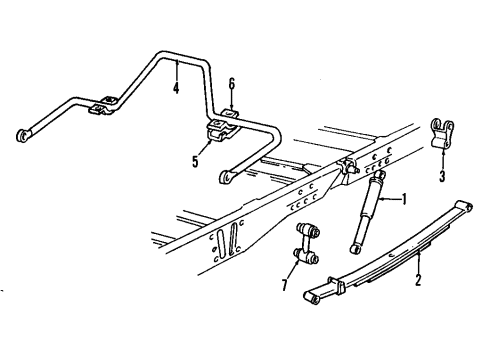 4
6
5
3
1
7
2