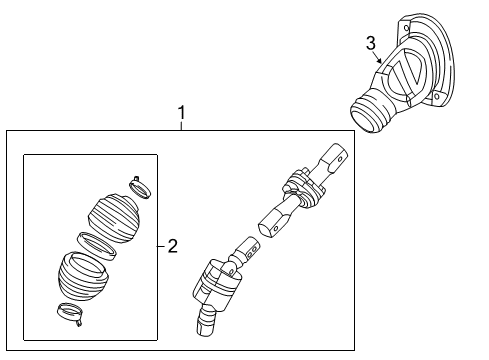 3

1

2