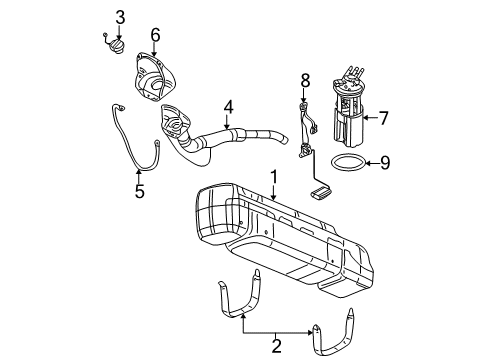 3
6
8
4
7
9
5
1
2