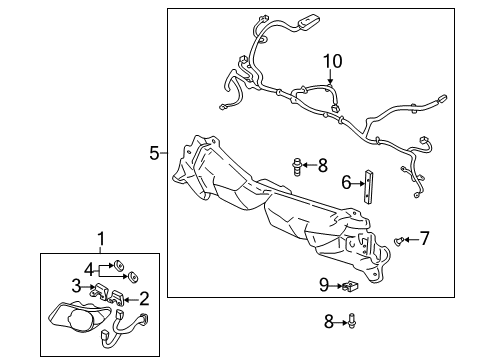 10
5
8
6
7
9
8
1
4
3
2