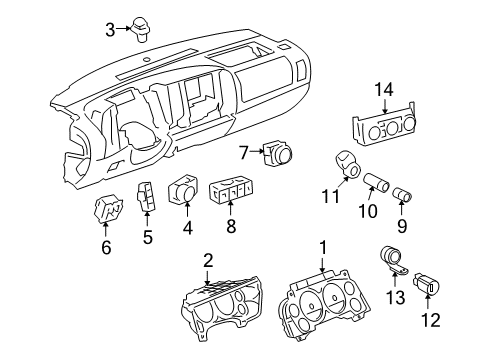 3
14
7
11
10
9
6
5
4
8
2
1
13
12