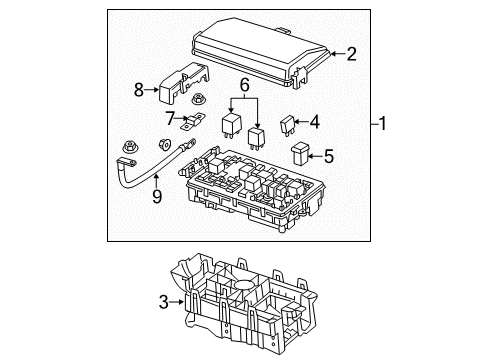 2
8
6
7
4
1
5
9
3