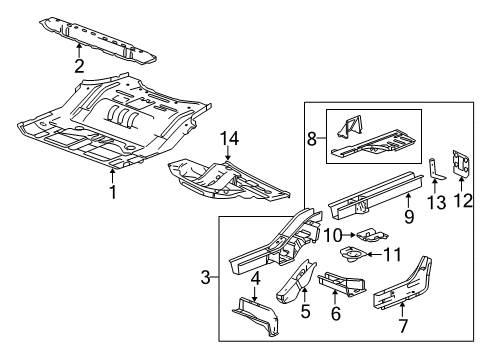 2
1
14
8
13
12
9
10
11
3
4
5
6
7